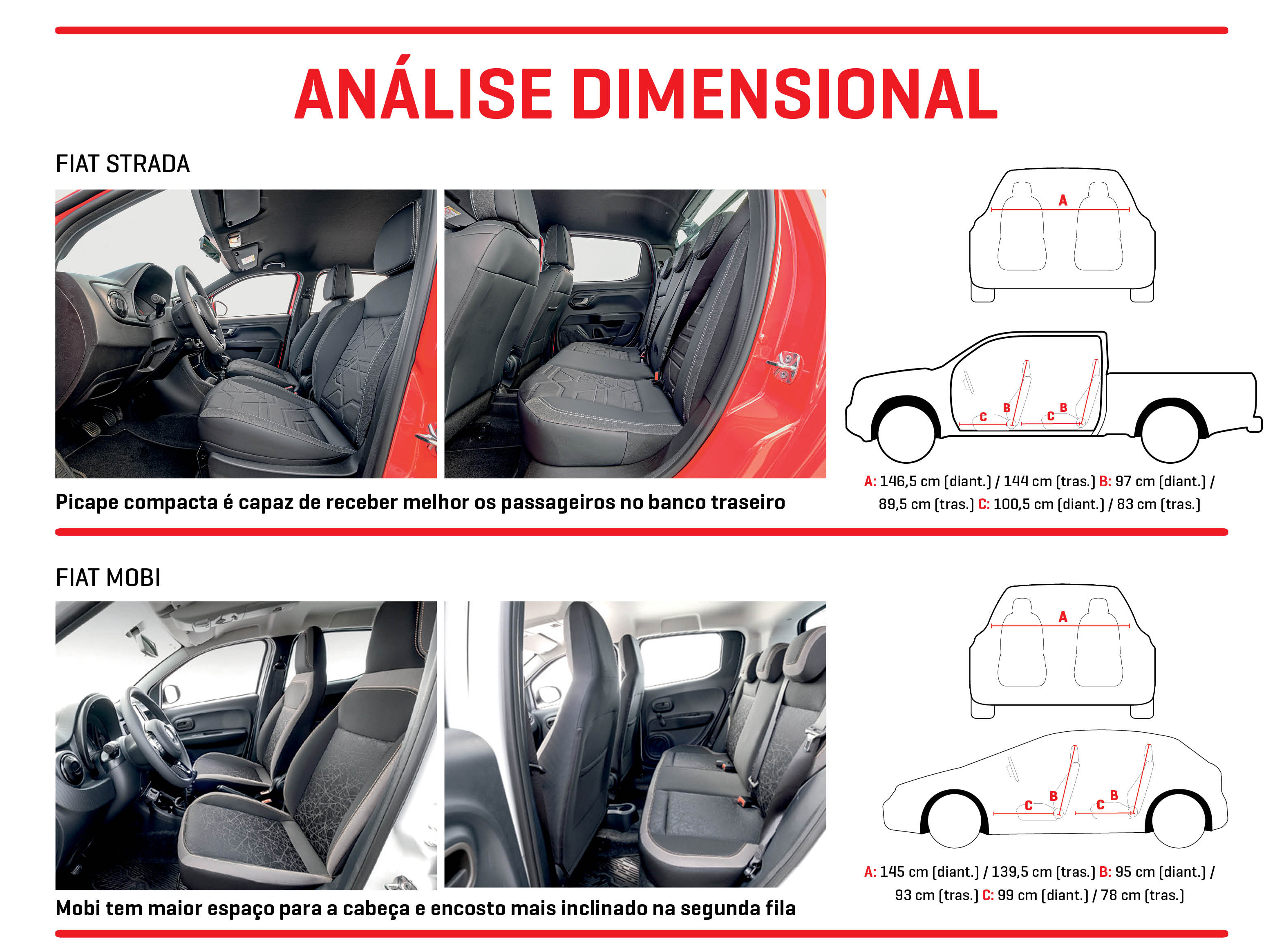 ANÁLISE DIMENSIONAL

FIAT STRADA

A

C B C B

Picape compacta é capaz de receber melhor os passageiros no banco traseiro

A: 146,5 cm (diant.) / 144 cm (tras.) B: 97 cm (diant.) / 89,5 cm (tras.) C: 100,5 cm (diant.) / 83 cm (tras.)

FIAT MOBI

A

C B C B

Mobi tem maior espaço para a cabeça e encosto mais inclinado na segunda fila

A: 145 cm (diant.) / 139,5 cm (tras.) B: 95 cm (diant.) / 93 cm (tras.) C: 99 cm (diant.) / 78 cm (tras.)