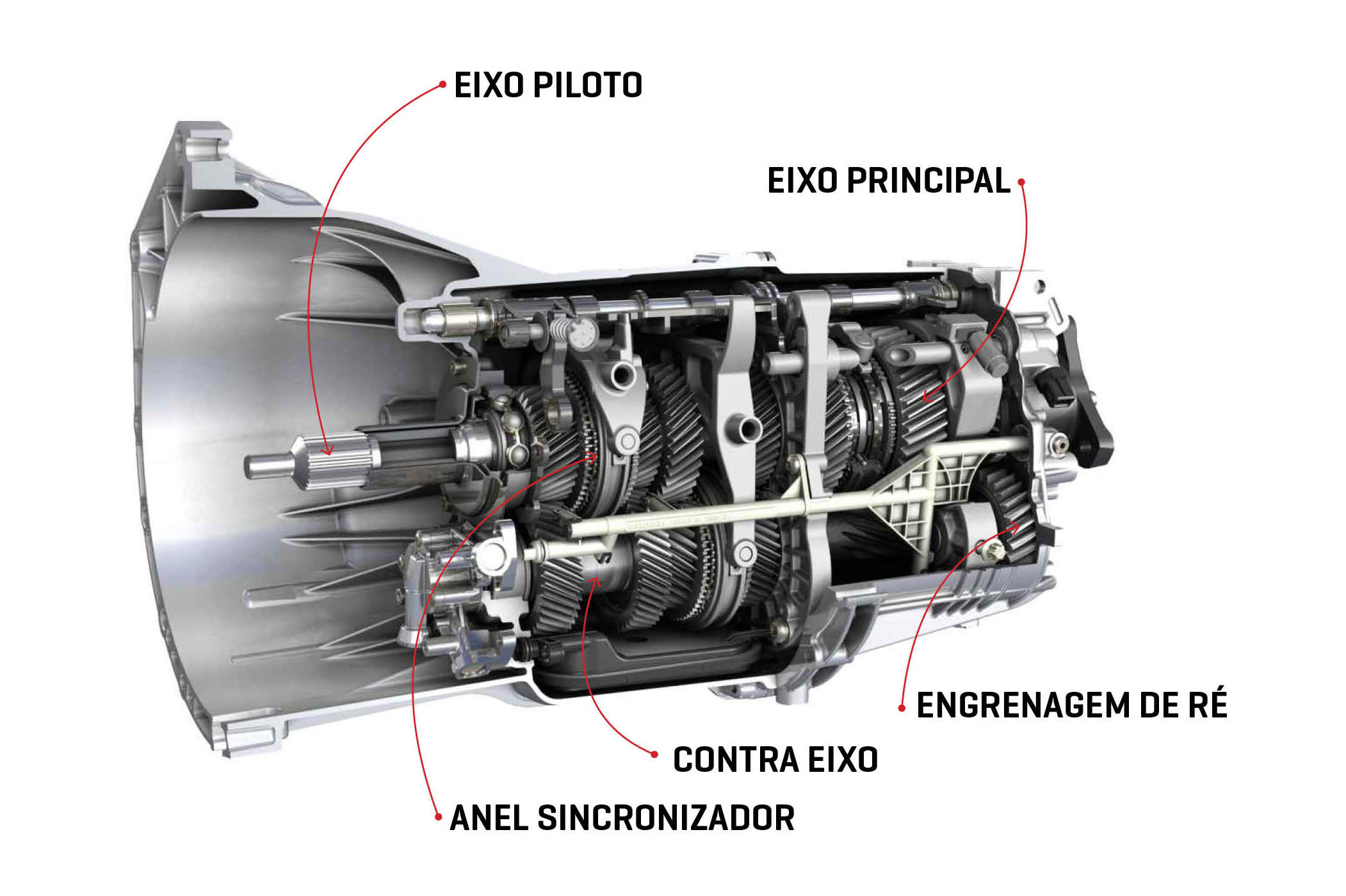 EIXO PILOTO

EIXO PRINCIPAL

ENGRENAGEM DE RÉ

CONTRA EIXO

ANEL SINCRONIZADOR