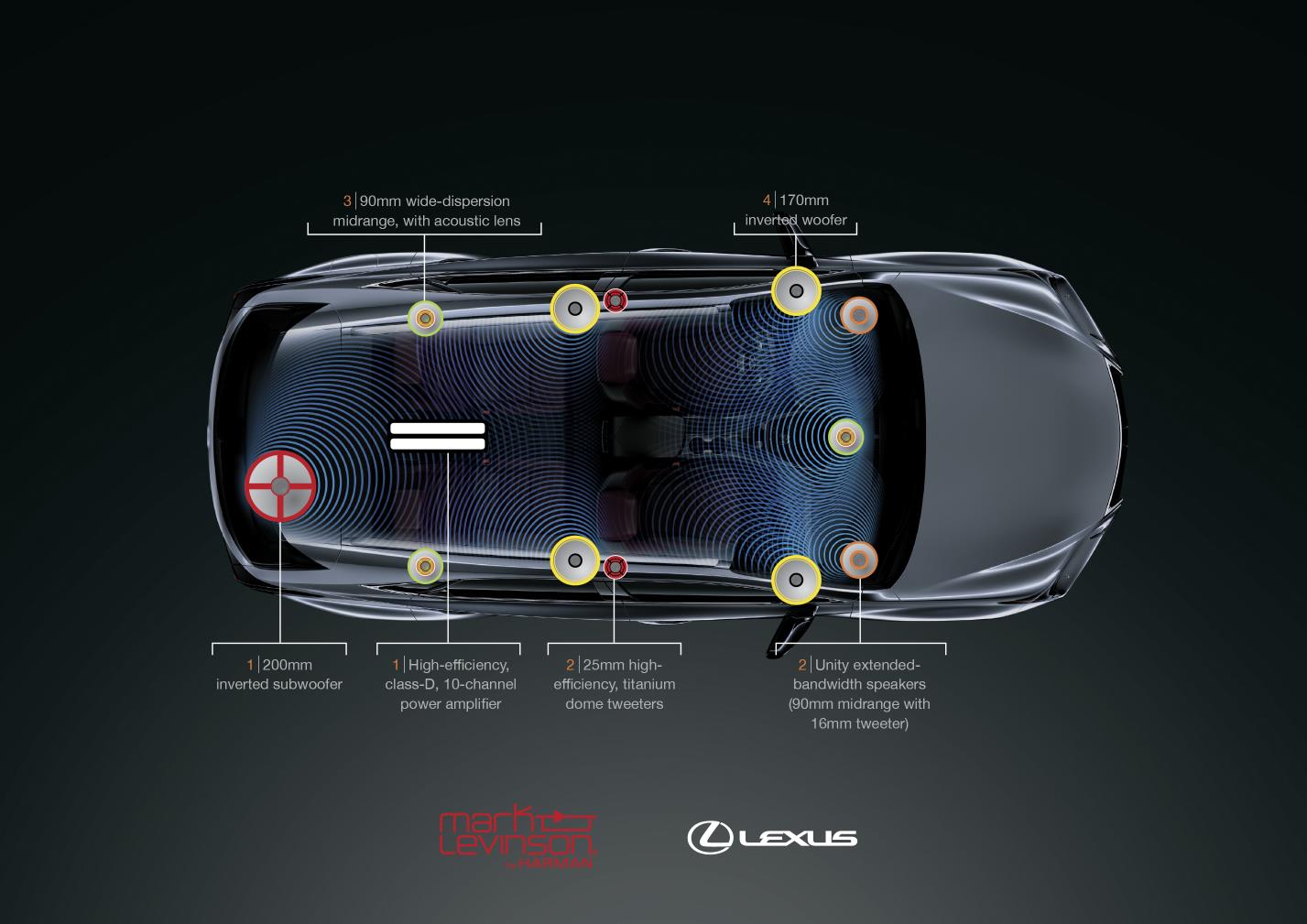 3 | 90mm wide-dispersion midrange, with acoustic lens

4 | 170mm inverted woofer

1 | 200mm inverted subwoofer

1 | High-efficiency, class-D, 10-channel power amplifier

2 | 25mm high-efficiency, titanium dome tweeters

2 | Unity extended-bandwidth speakers (90mm midrange with 16mm tweeter)

mark Levinson by HARMAN

LEXUS