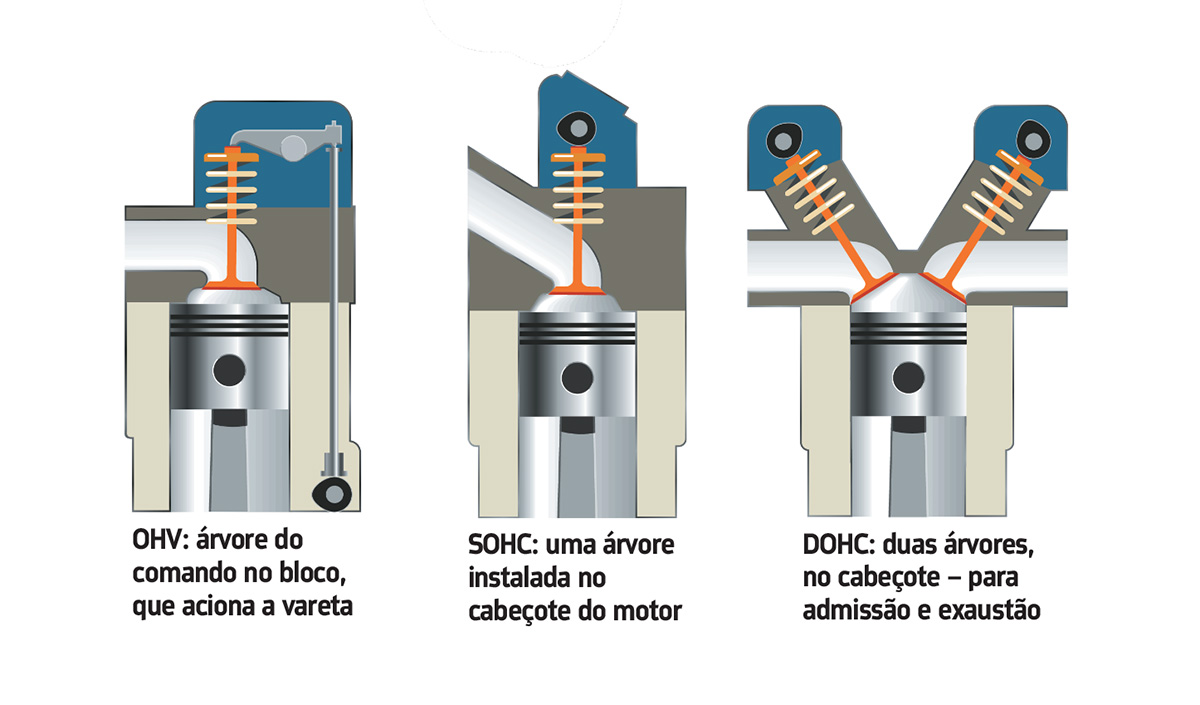 OHV: árvore do comando no bloco, que aciona a vareta

SOHC: uma árvore instalada no cabeçote do motor

DOHC: duas árvores, no cabeçote – para admissão e exaustão